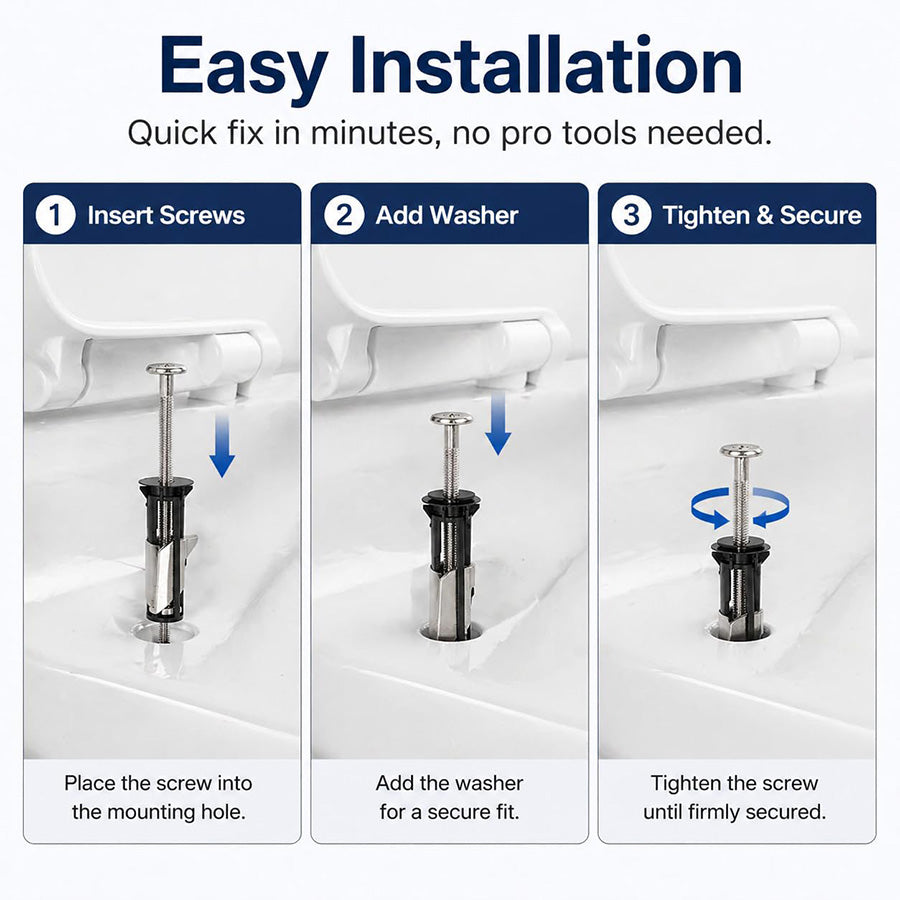 Easy Installation

Quick fix in minutes, no pro tools needed.

1 Insert Screws

Place the screw into the mounting hole.

2 Add Washer

Add the washer for a secure fit.

3 Tighten & Secure

Tighten the screw until firmly secured.